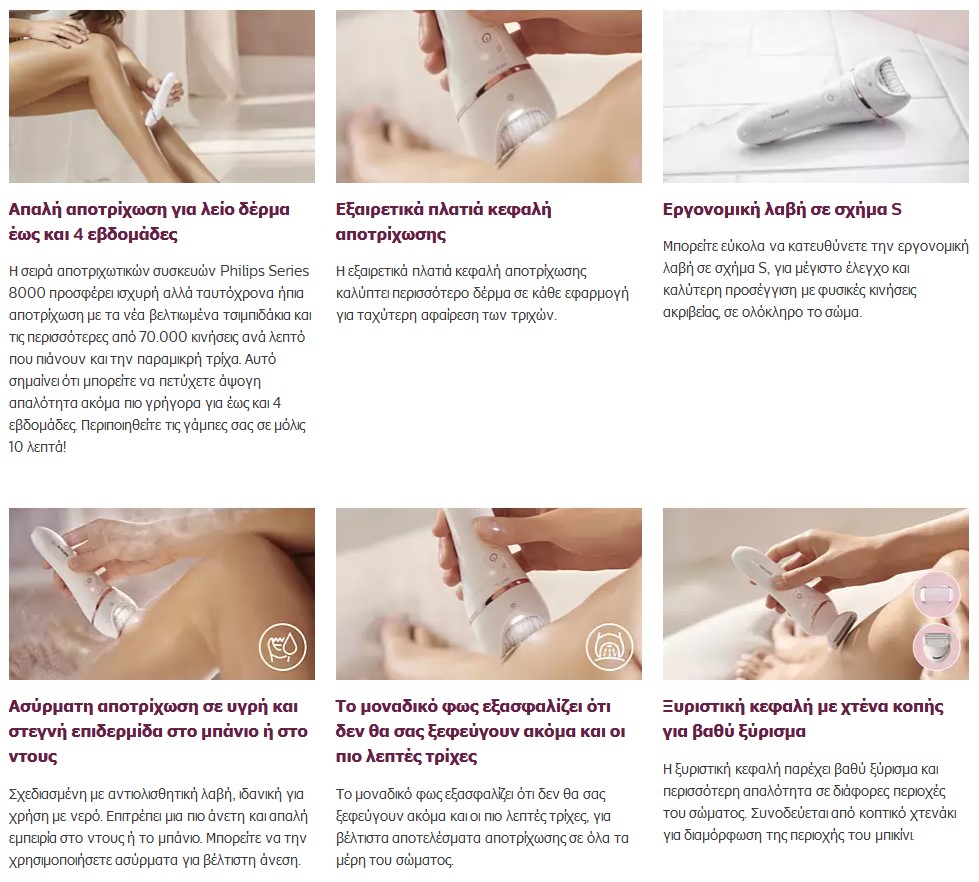 Απαλή αποτρίχωση για λείο δέρμα έως και 4 εβδομάδες

Η σειρά αποτριχωτικών συσκευών Philips Series 8000 προσφέρει ισχυρή αλλά ταυτόχρονα ήπια αποτρίχωση με τα νέα βελτιωμένα τσιμπιδάκια και τις περισσότερες από 70.000 κινήσεις ανά λεπτό που πιάνουν και την παραμικρή τρίχα. Αυτό σημαίνει ότι μπορείτε να πετύχετε άψογη απαλότητα ακόμα πιο γρήγορα για έως και 4 εβδομάδες. Περιποιηθείτε τις γάμπες σας σε μόλις 10 λεπτά!

Εξαιρετικά πλατιά κεφαλή αποτρίχωσης

Η εξαιρετικά πλατιά κεφαλή αποτρίχωσης καλύπτει περισσότερο δέρμα σε κάθε εφαρμογή για ταχύτερη αφαίρεση των τριχών.

Εργονομική λαβή σε σχήμα S

Μπορείτε εύκολα να κατευθύνετε την εργονομική λαβή σε σχήμα S, για μέγιστο έλεγχο και καλύτερη προσέγγιση με φυσικές κινήσεις ακριβείας, σε ολόκληρο το σώμα.

Ασύρματη αποτρίχωση σε υγρή και στεγνή επιδερμίδα στο μπάνιο ή στο ντους

Σχεδιασμένη με αντιολισθητική λαβή, ιδανική για χρήση με νερό. Επιτρέπει μια πιο άνετη και απαλή εμπειρία στο ντους ή το μπάνιο. Μπορείτε να την χρησιμοποιήσετε ασύρματα για βέλτιστη άνεση.

Το μοναδικό φως εξασφαλίζει ότι δεν θα σας ξεφεύγουν ακόμα και οι πιο λεπτές τρίχες

Το μοναδικό φως εξασφαλίζει ότι δεν θα σας ξεφεύγουν ακόμα και οι πιο λεπτές τρίχες, για βέλτιστα αποτελέσματα αποτρίχωσης σε όλα τα μέρη του σώματος.

Ξυριστική κεφαλή με χτένα κοπής για βαθύ ξύρισμα

Η ξυριστική κεφαλή παρέχει βαθύ ξύρισμα και περισσότερη απαλότητα σε διάφορες περιοχές του σώματος. Συνοδεύεται από κοπτικό χτενάκι για διαμόρφωση της περιοχής του μπικίνι.